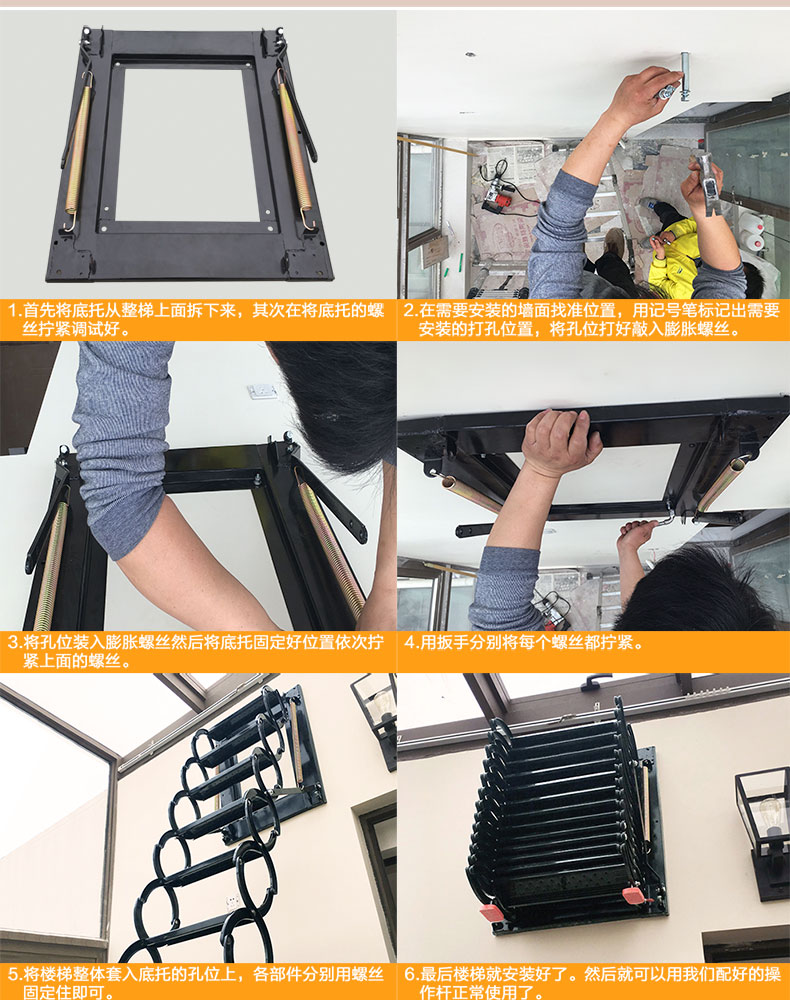 1.首先将底托从整梯上面拆下来，其次在将底托的螺丝拧紧调试好。

2.在需要安装的墙面找准位置，用记号笔标记出需要安装的打孔位置，将孔位打好敲入膨胀螺丝。

3.将孔位装入膨胀螺丝然后将底托固定好位置依次拧紧上面的螺丝。

4.用扳手分别将每个螺丝都拧紧。

5.将楼梯整体套入底托的孔位上，各部件分别用螺丝固定住即可。

6.最后楼梯就安装好了。然后就可以用我们配好的操作杆正常使用了。